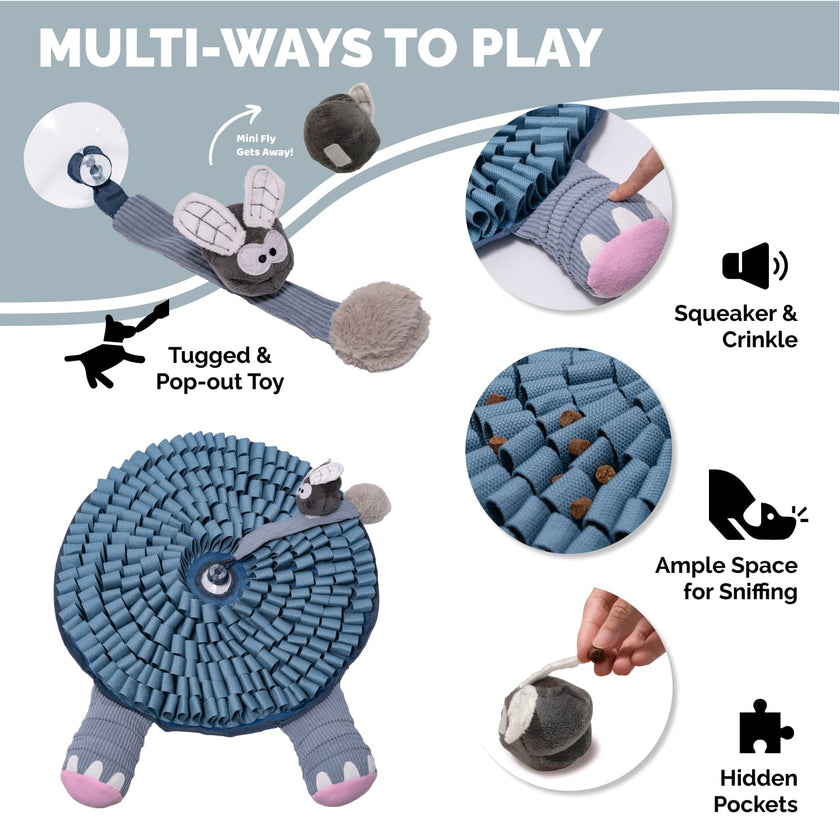 MULTI-WAYS TO PLAY

Mini Fly Gets Away!

Tugged & Pop-out Toy

Squeaker & Crinkle

Ample Space for Sniffing

Hidden Pockets