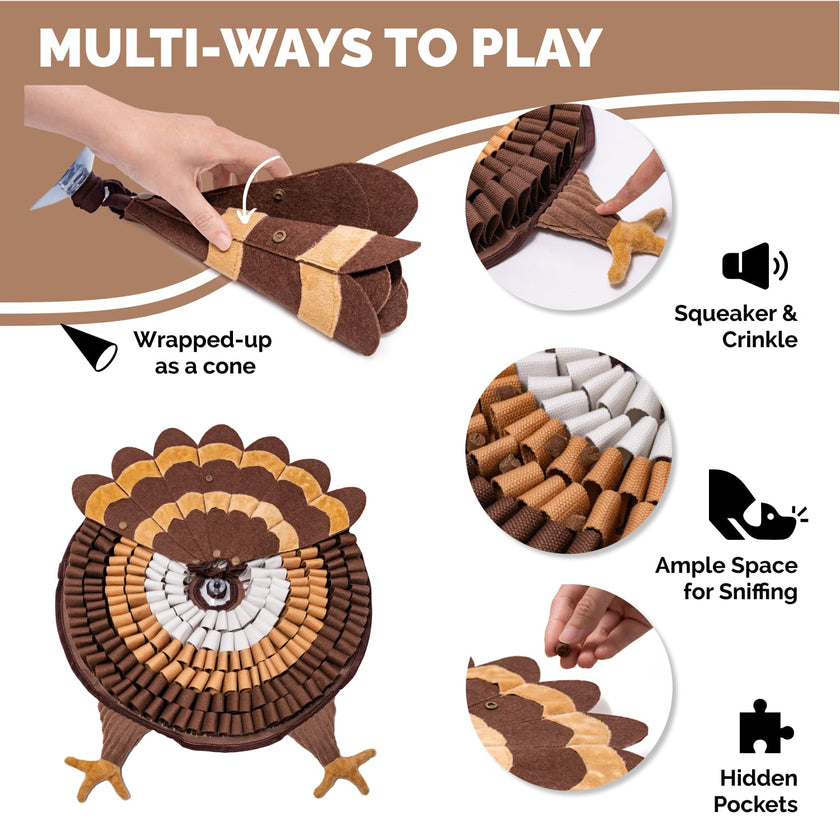 MULTI-WAYS TO PLAY

Wrapped-up as a cone

Squeaker & Crinkle

Ample Space for Sniffing

Hidden Pockets